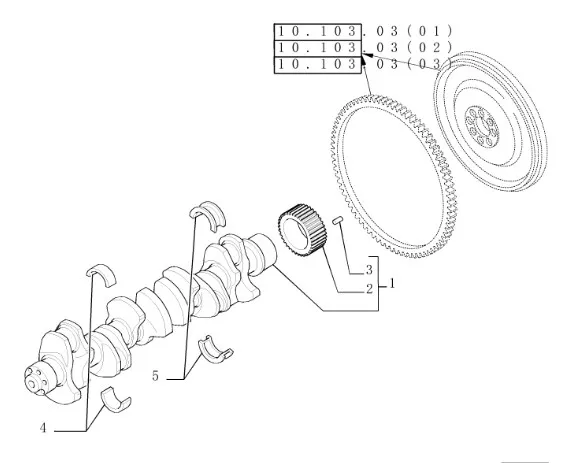 10.103.03(01)
10.103.03(02)
10.103.03(03)

3
2
1
5
4