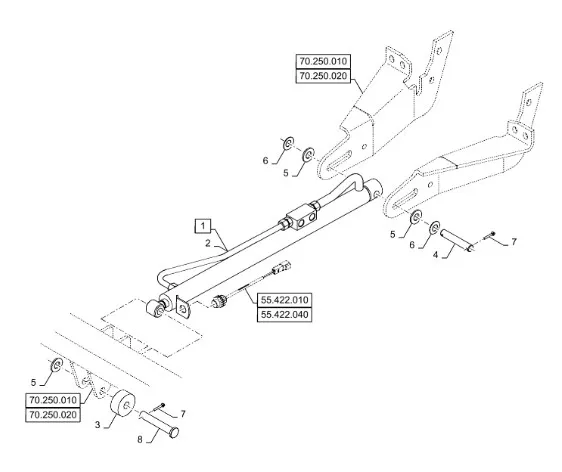 70.250.010
70.250.020

6
5

1
2

5
6
4
7

55.422.010
55.422.040

5
70.250.010
70.250.020
3
7
8